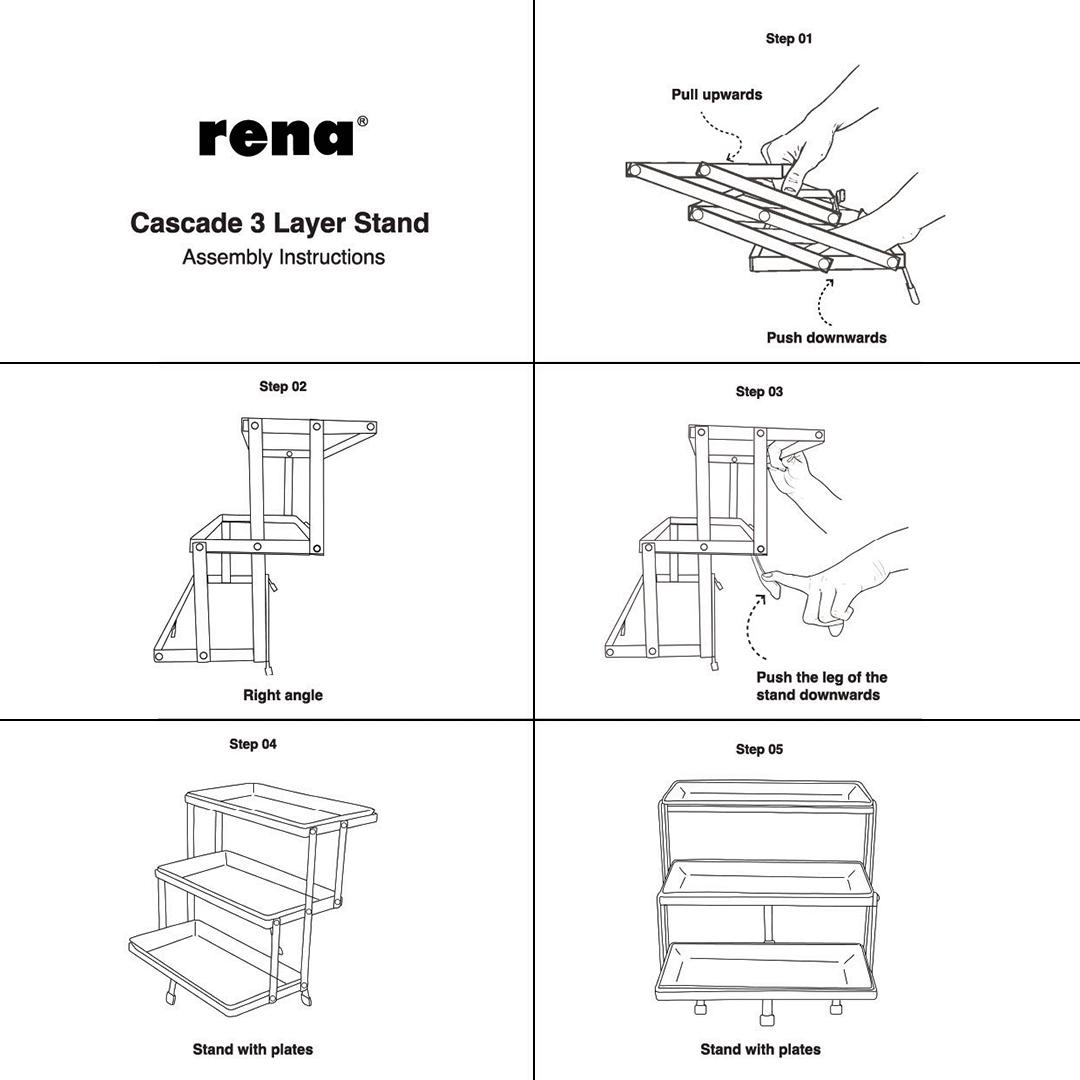 rena®

Cascade 3 Layer Stand
Assembly Instructions

Step 01

Pull upwards

Push downwards

Step 02

Right angle

Step 03

Push the leg of the stand downwards

Step 04

Stand with plates

Step 05

Stand with plates